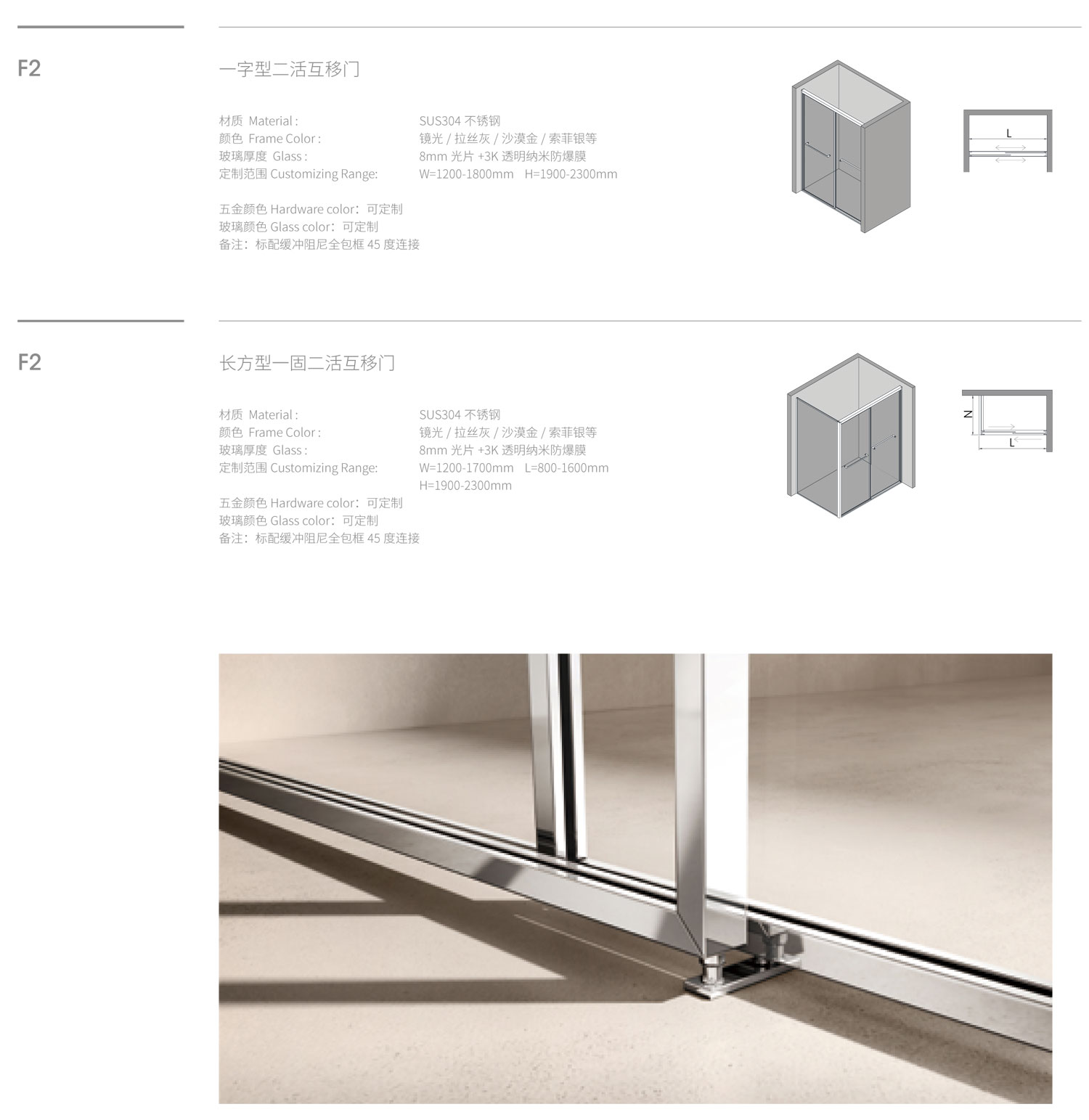 F2

一字型二活互移门

材质 Material : SUS304 不锈钢
颜色 Frame Color : 镜光 / 拉丝灰 / 沙漠金 / 索菲银等
玻璃厚度 Glass : 8mm 光片 +3K 透明纳米防爆膜
定制范围 Customizing Range: W=1200-1800mm H=1900-2300mm

五金颜色 Hardware color：可定制
玻璃颜色 Glass color：可定制
备注：标配缓冲阻尼全包框 45 度连接

L

F2

长方型一固二活互移门

材质 Material : SUS304 不锈钢
颜色 Frame Color : 镜光 / 拉丝灰 / 沙漠金 / 索菲银等
玻璃厚度 Glass : 8mm 光片 +3K 透明纳米防爆膜
定制范围 Customizing Range: W=1200-1700mm L=800-1600mm H=1900-2300mm
五金颜色 Hardware color：可定制
玻璃颜色 Glass color：可定制
备注：标配缓冲阻尼全包框 45 度连接

N
L